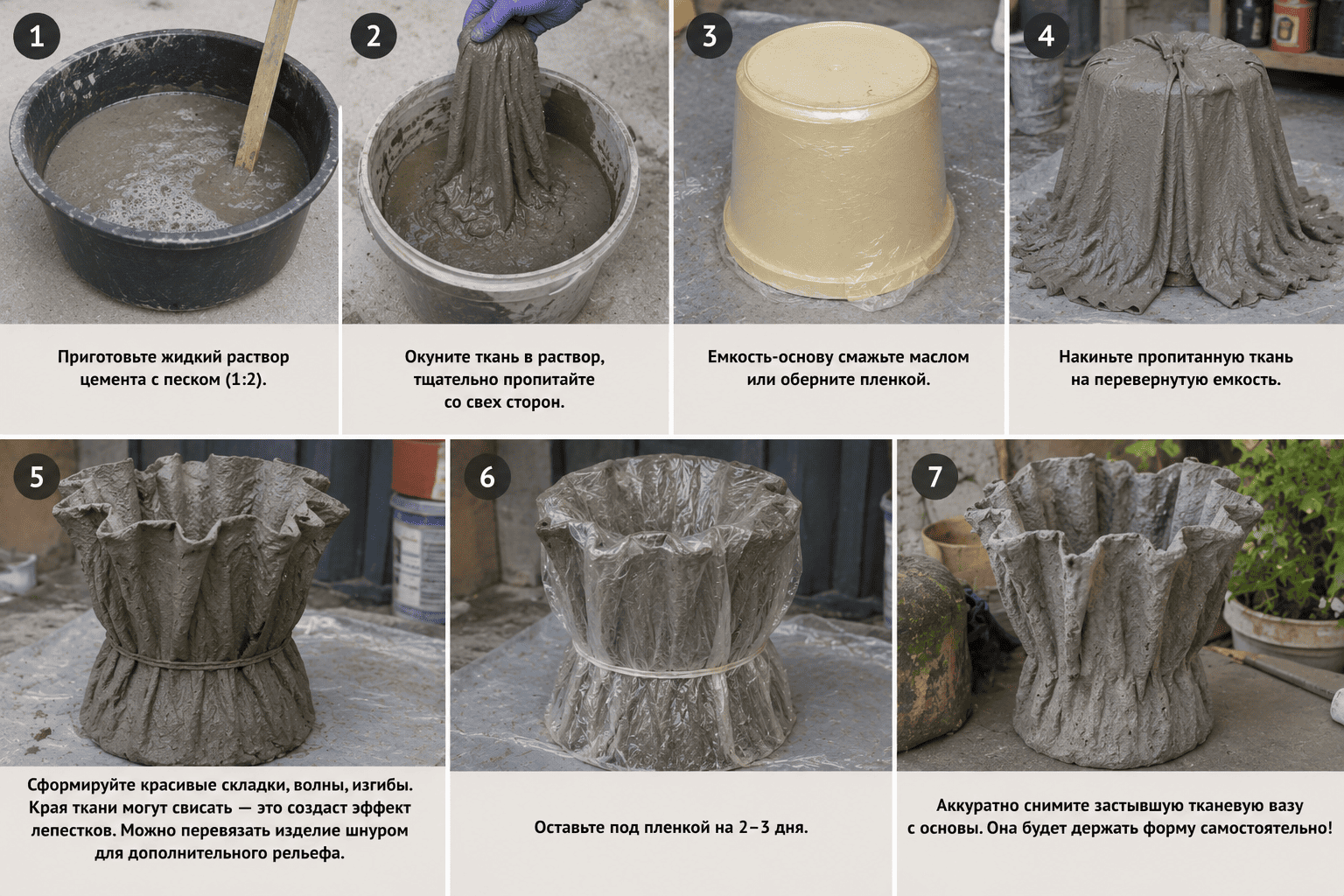 1

Приготовьте жидкий раствор цемента с песком (1:2).

2

Окуните ткань в раствор, тщательно пропитайте со свех сторон.

3

Емкость-основу смажьте маслом или оберните пленкой.

4

Накиньте пропитанную ткань на перевернутую емкость.

5

Сформируйте красивые складки, волны, изгибы. Края ткани могут свисать — это создаст эффект лепестков. Можно перевязать изделие шнуром для дополнительного рельефа.

6

Оставьте под пленкой на 2–3 дня.

7

Аккуратно снимите застывшую тканевую вазу с основы. Она будет держать форму самостоятельно!